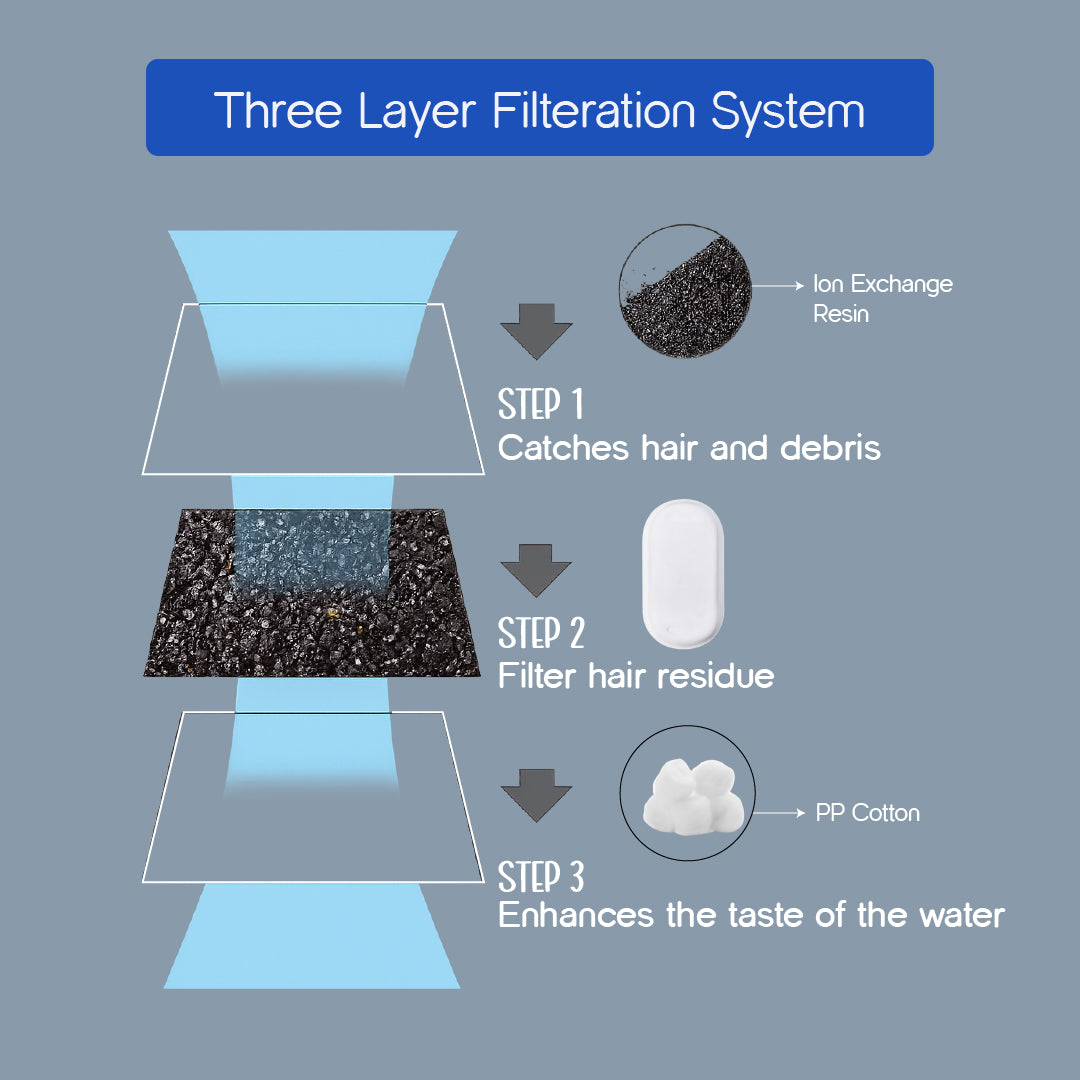 Three Layer Filteration System

Ion Exchange Resin

STEP 1
Catches hair and debris

STEP 2
Filter hair residue

PP Cotton

STEP 3
Enhances the taste of the water