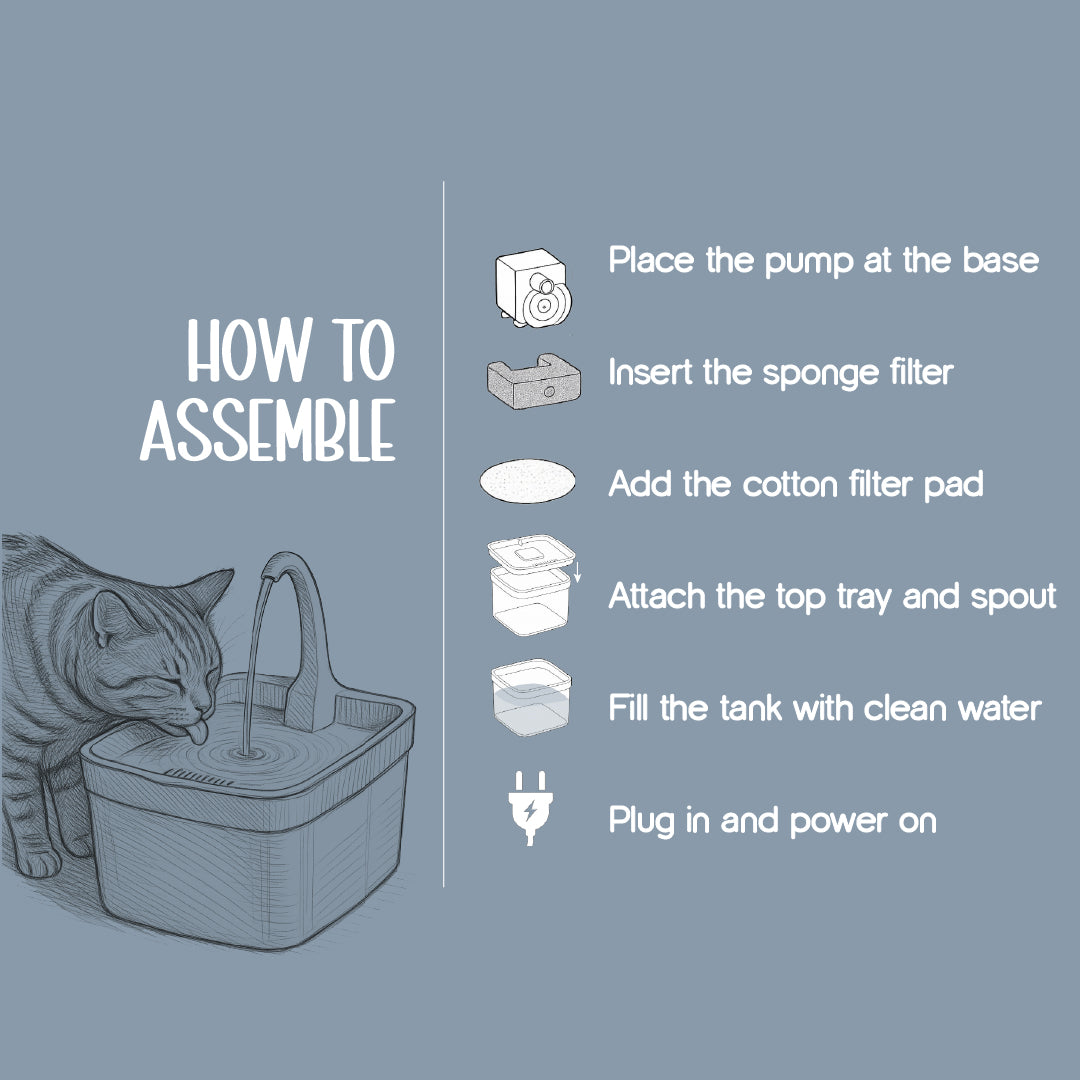 HOW TO ASSEMBLE

Place the pump at the base

Insert the sponge filter

Add the cotton filter pad

Attach the top tray and spout

Fill the tank with clean water

Plug in and power on