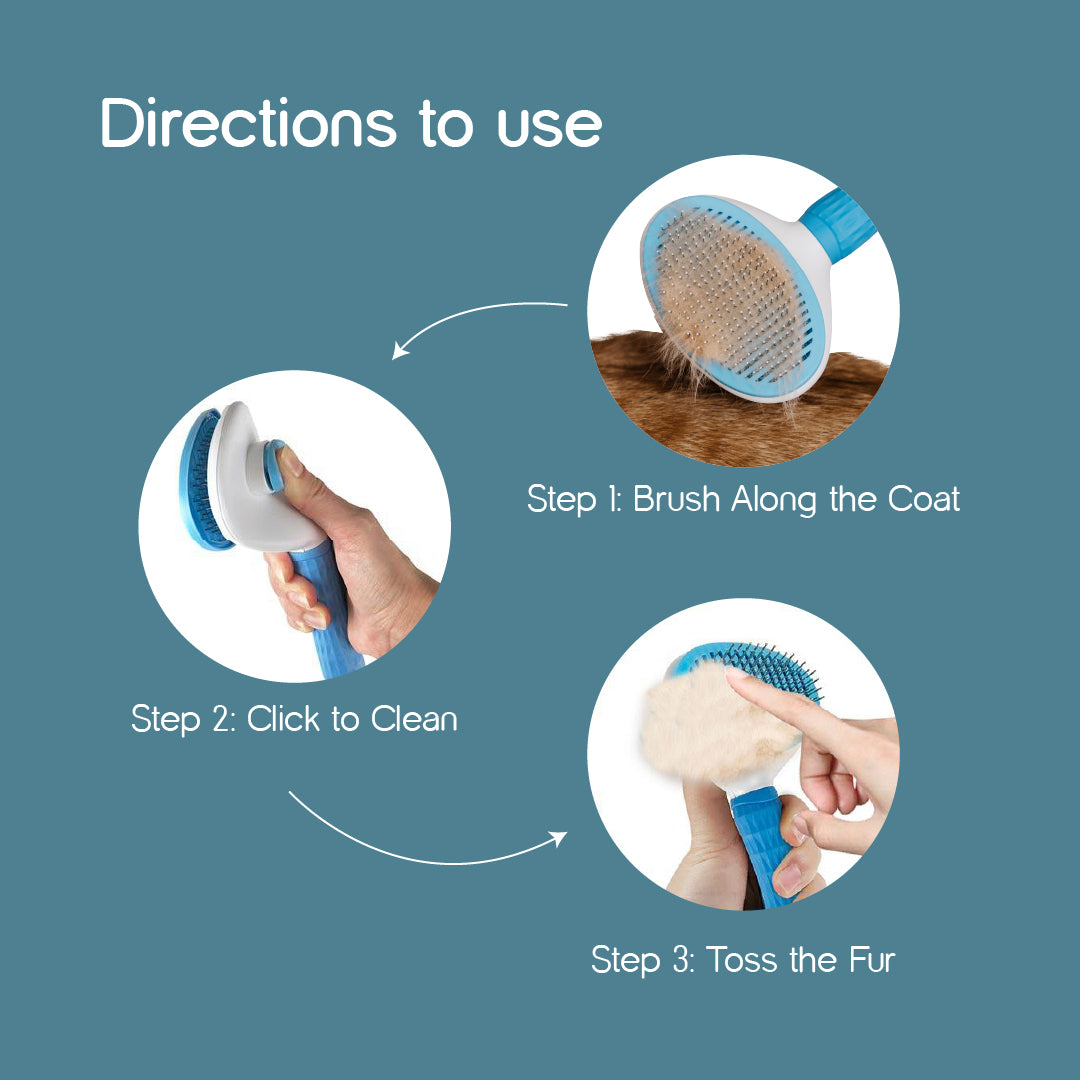 Directions to use

Step 1: Brush Along the Coat

Step 2: Click to Clean

Step 3: Toss the Fur