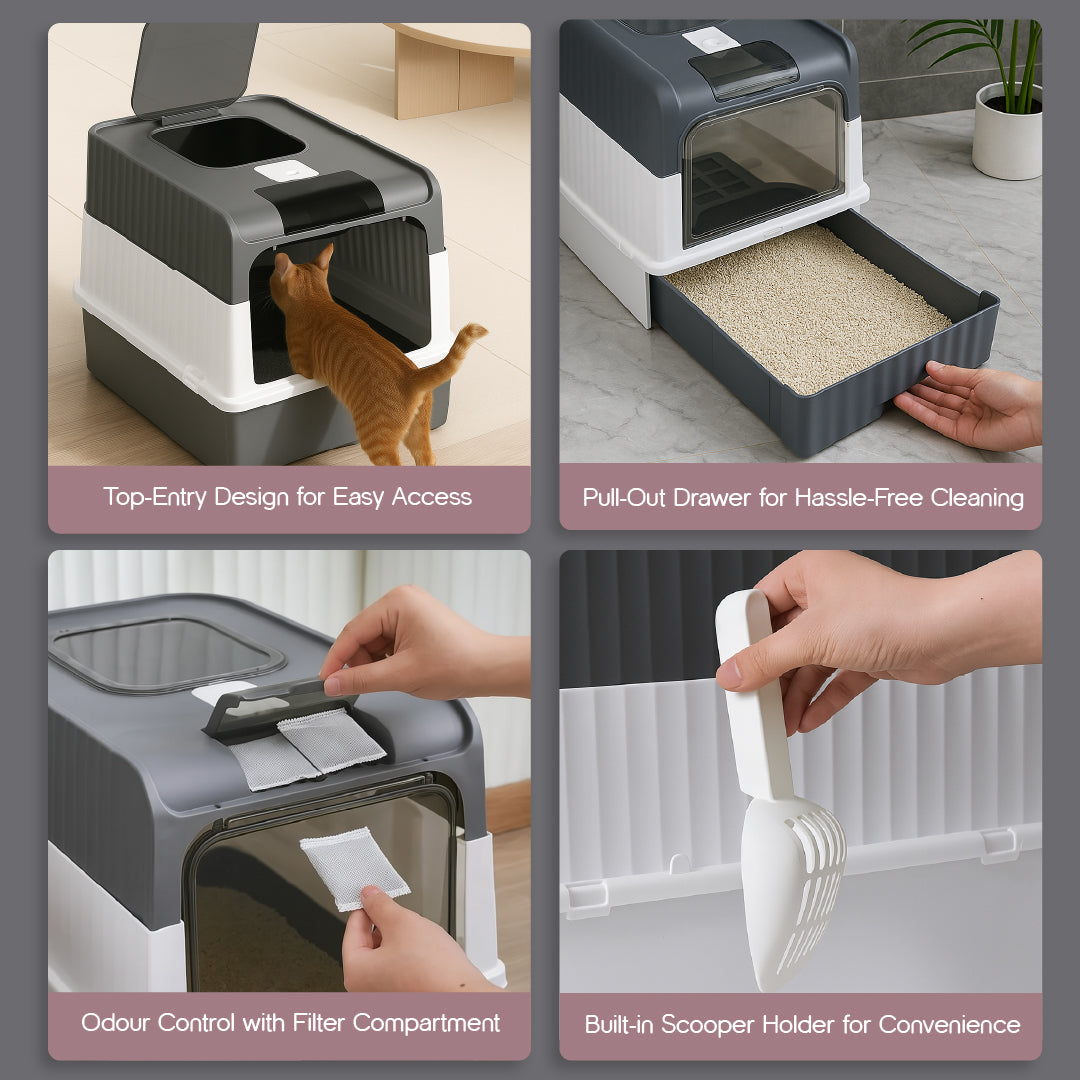 Top-Entry Design for Easy Access

Pull-Out Drawer for Hassle-Free Cleaning

Odour Control with Filter Compartment

Built-in Scooper Holder for Convenience