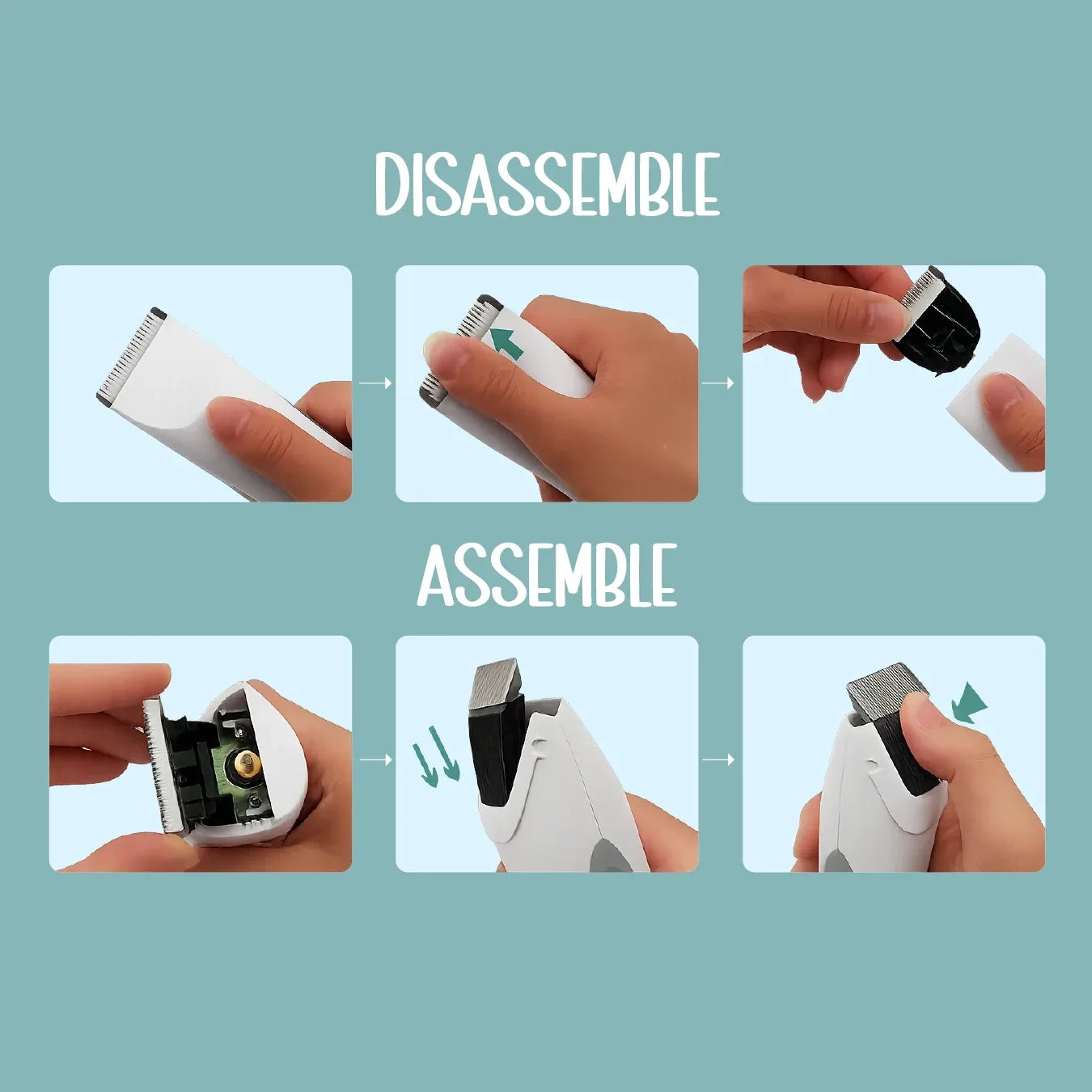 DISASSEMBLE

ASSEMBLE