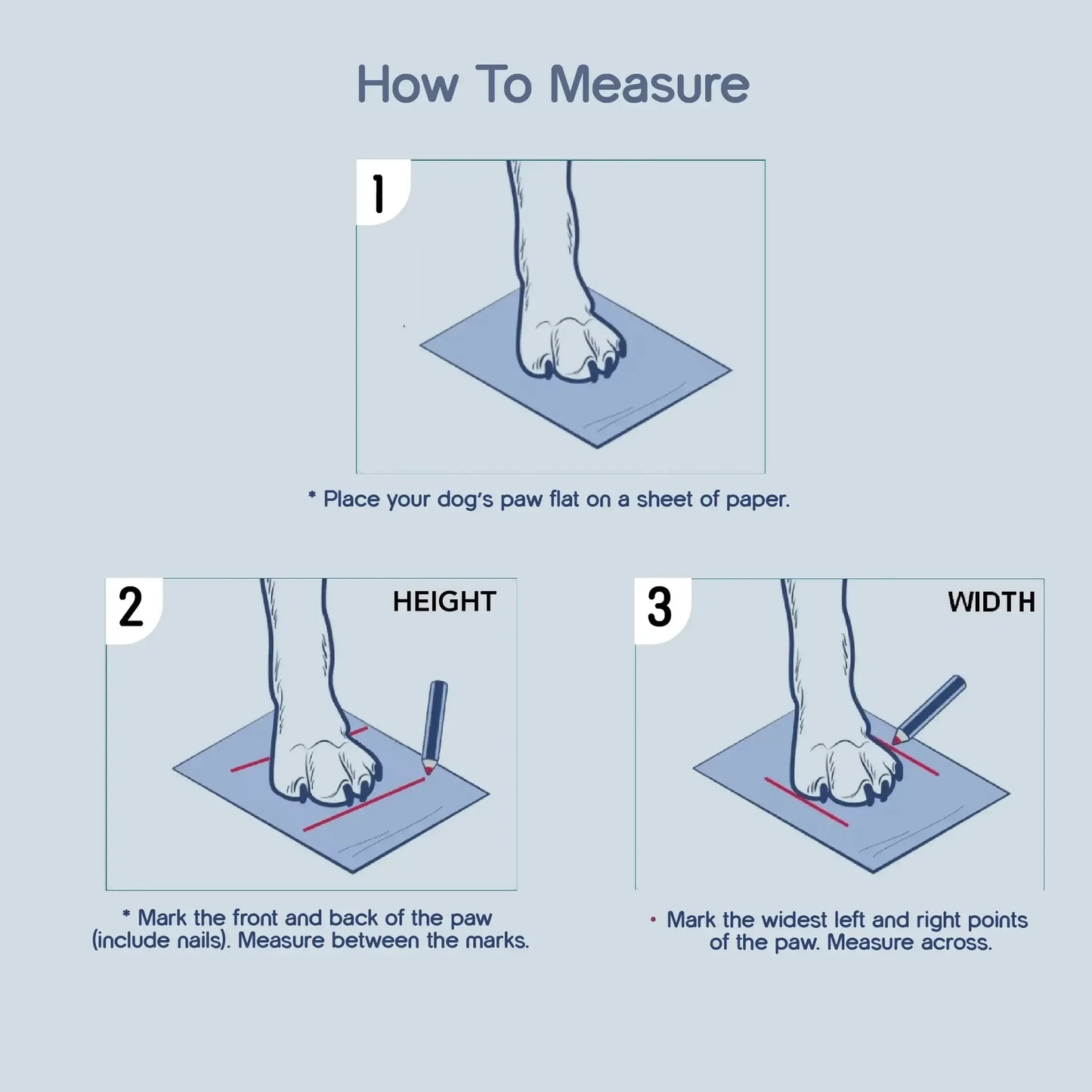 How To Measure

1

* Place your dog's paw flat on a sheet of paper.

2

HEIGHT

* Mark the front and back of the paw (include nails). Measure between the marks.

3

WIDTH

• Mark the widest left and right points of the paw. Measure across.