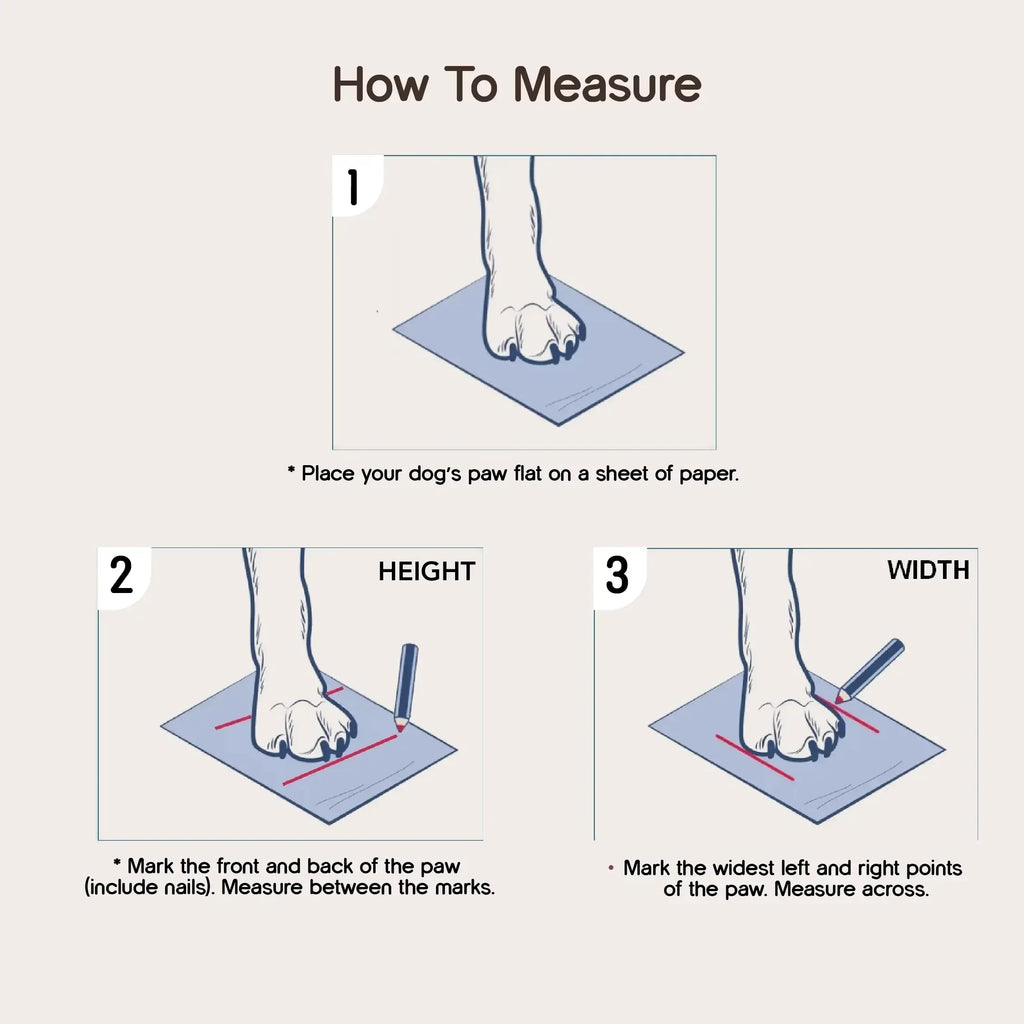 How To Measure

1

* Place your dog's paw flat on a sheet of paper.

2

HEIGHT

* Mark the front and back of the paw (include nails). Measure between the marks.

3

WIDTH

• Mark the widest left and right points of the paw. Measure across.