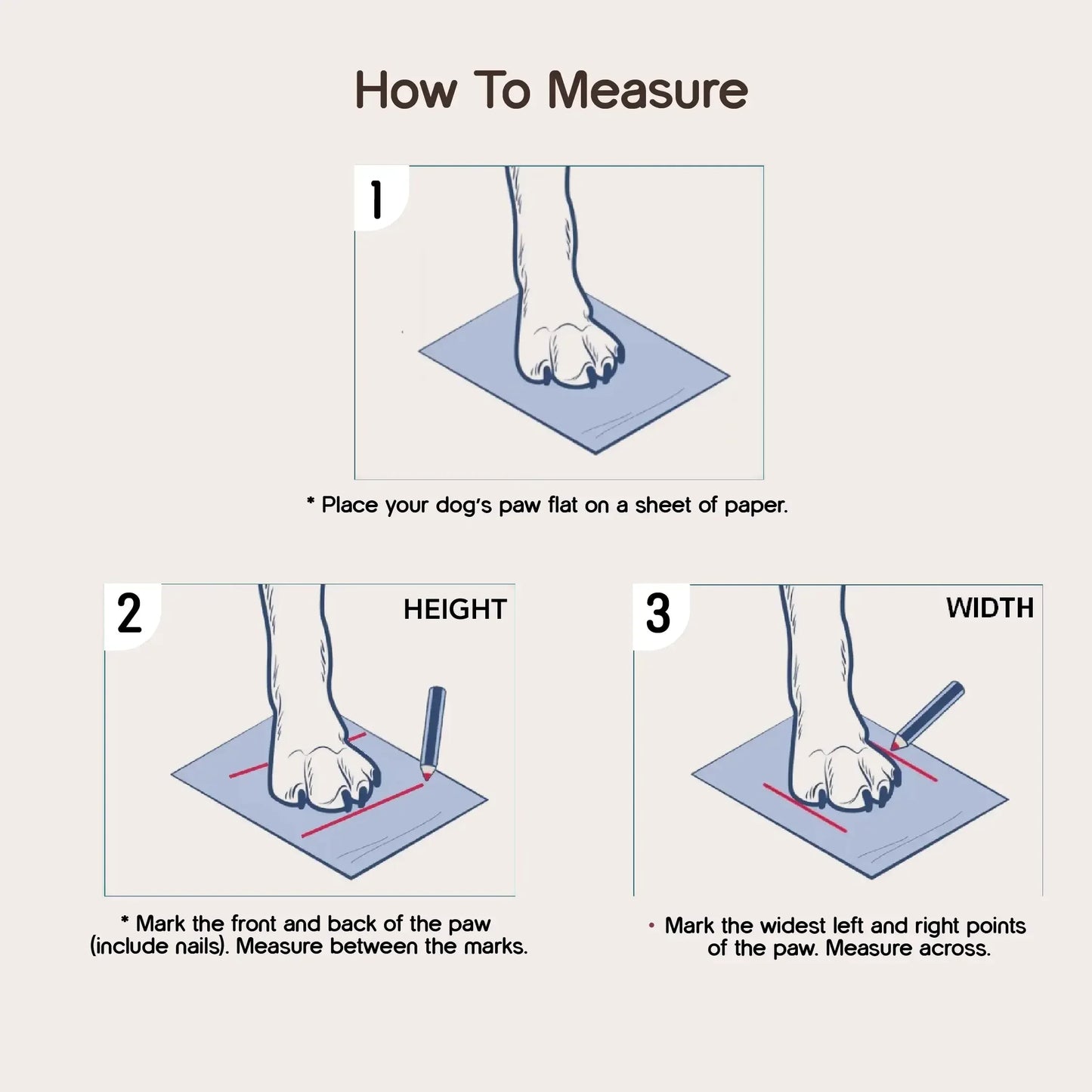 How To Measure

1

* Place your dog's paw flat on a sheet of paper.

2

HEIGHT

* Mark the front and back of the paw (include nails). Measure between the marks.

3

WIDTH

• Mark the widest left and right points of the paw. Measure across.