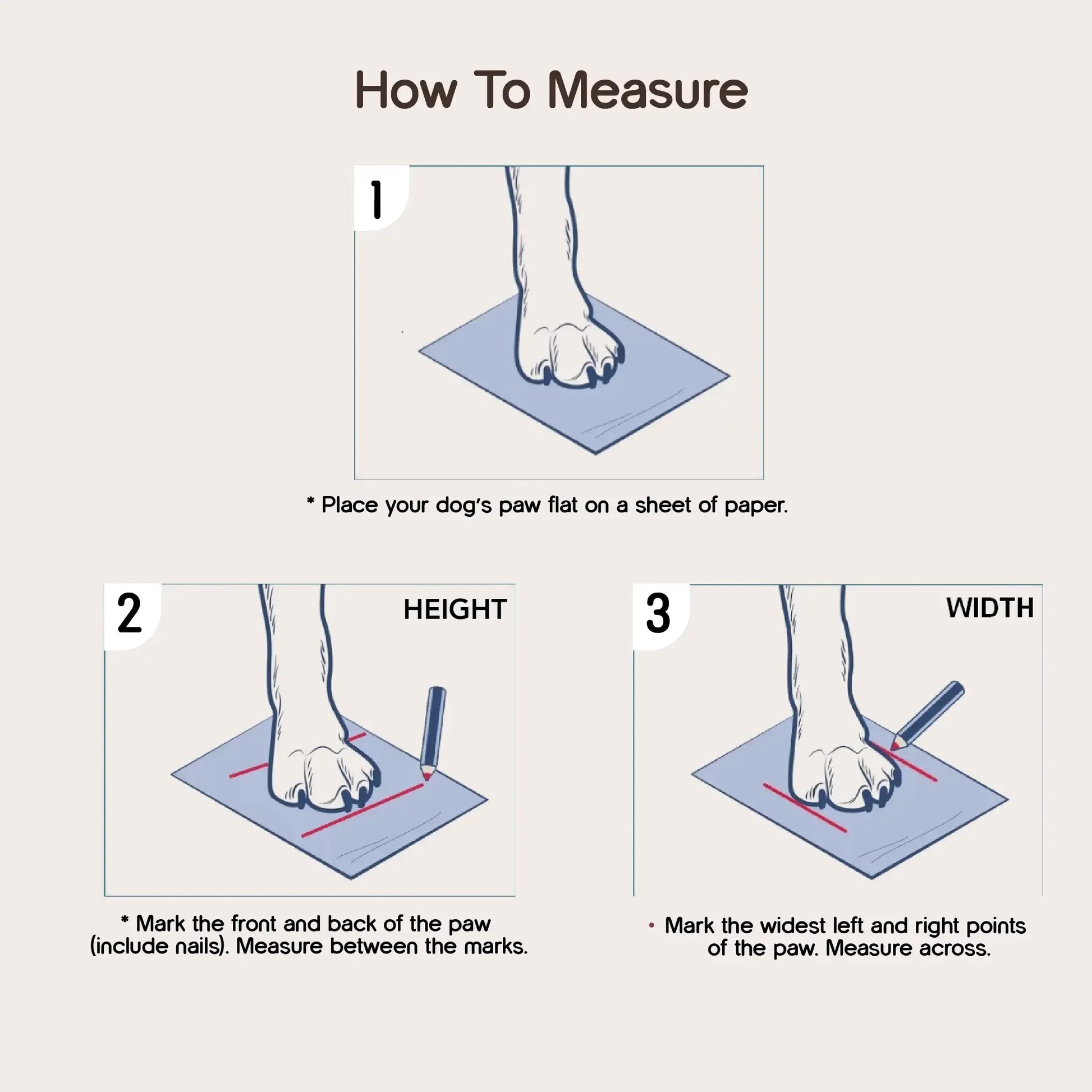 How To Measure

1

* Place your dog's paw flat on a sheet of paper.

2

HEIGHT

* Mark the front and back of the paw (include nails). Measure between the marks.

3

WIDTH

• Mark the widest left and right points of the paw. Measure across.