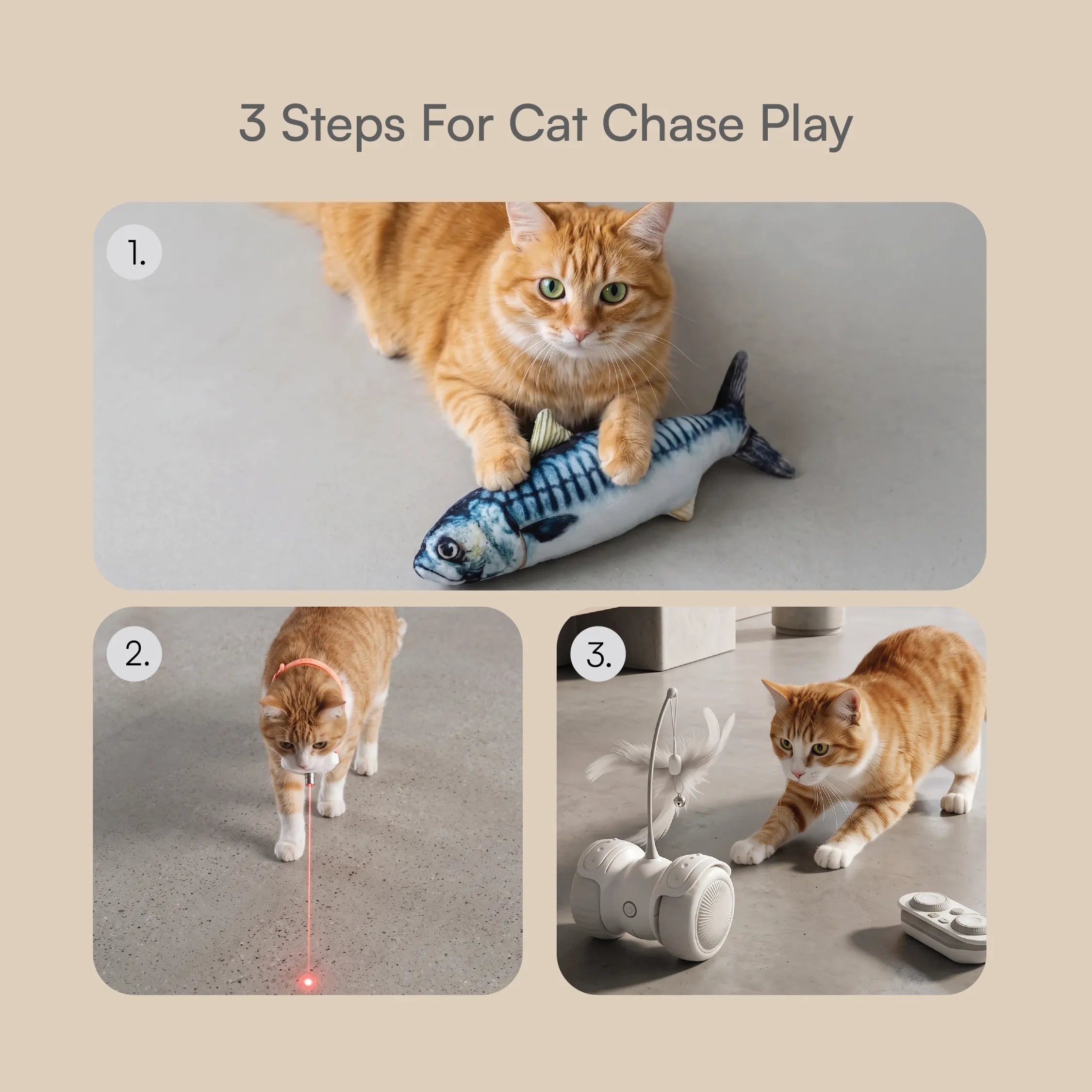 3 Steps For Cat Chase Play

1.

2.

3.