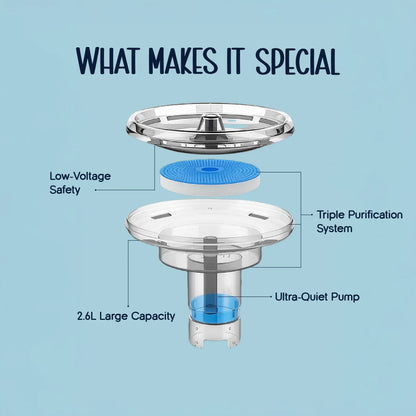 WHAT MAKES IT SPECIAL

Low-Voltage Safety

Triple Purification System

Ultra-Quiet Pump

2.6L Large Capacity