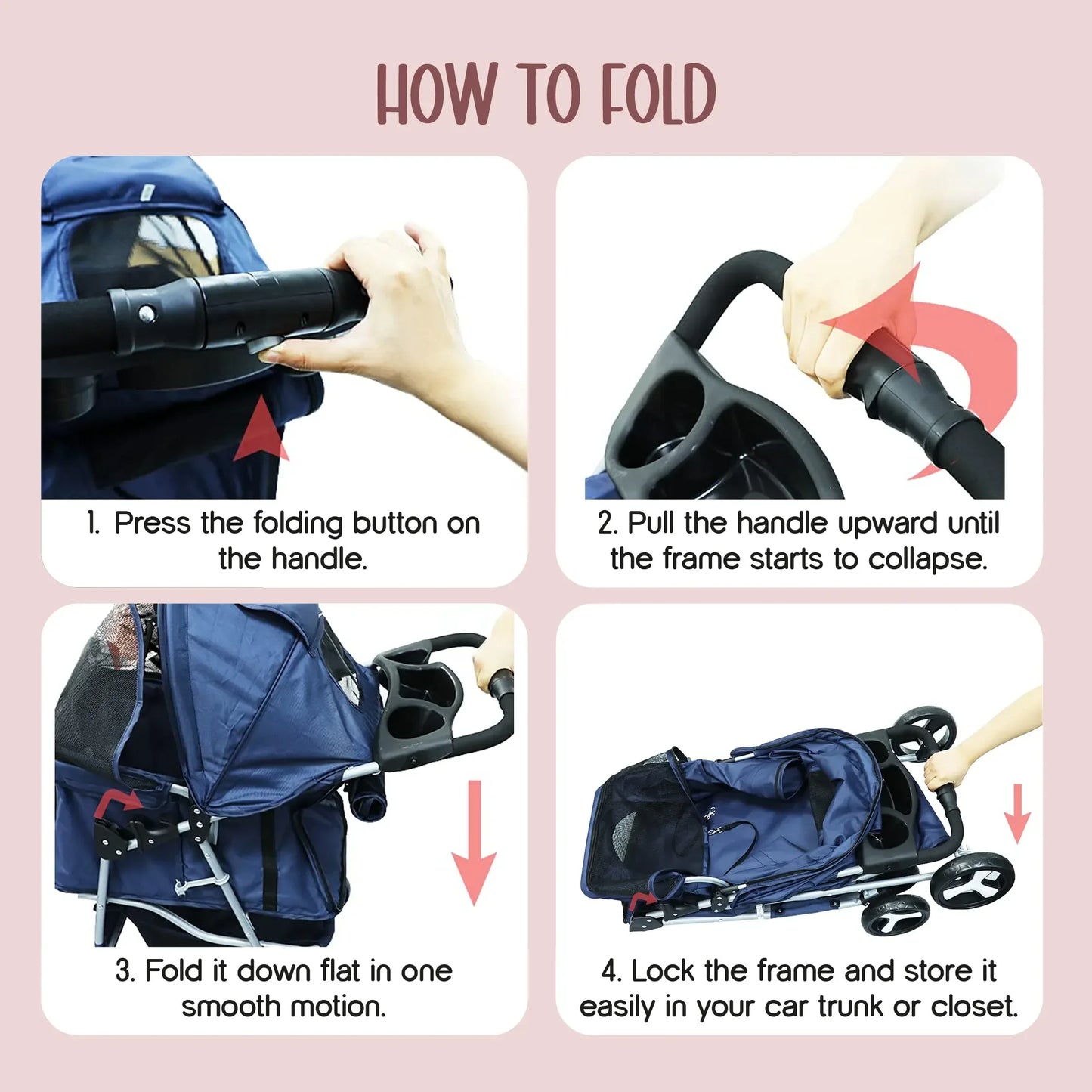 HOW TO FOLD

1. Press the folding button on the handle.

2. Pull the handle upward until the frame starts to collapse.

3. Fold it down flat in one smooth motion.

4. Lock the frame and store it easily in your car trunk or closet.