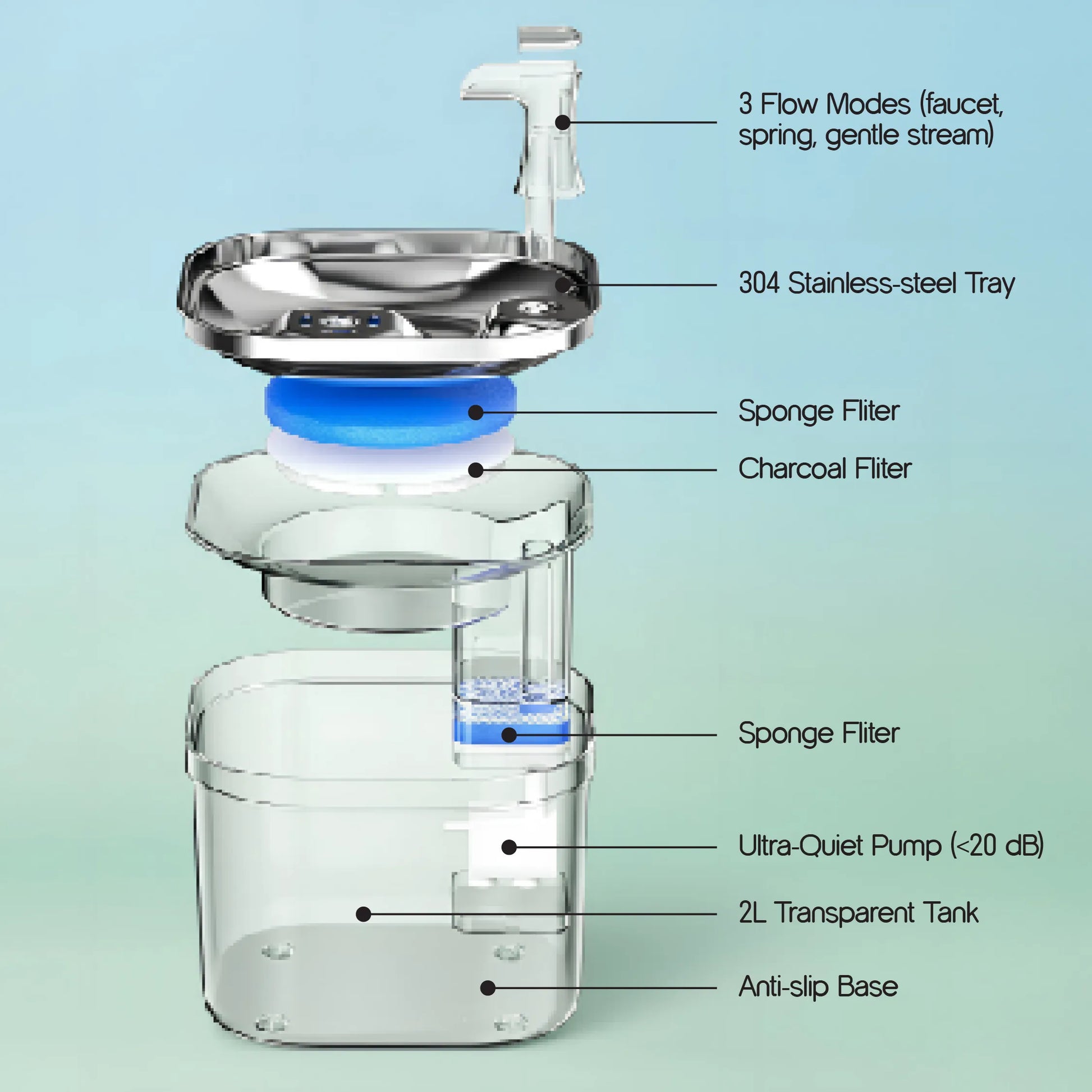 3 Flow Modes (faucet, spring, gentle stream)

304 Stainless-steel Tray

Sponge Fliter

Charcoal Fliter

Sponge Fliter

Ultra-Quiet Pump (<20 dB)

2L Transparent Tank

Anti-slip Base