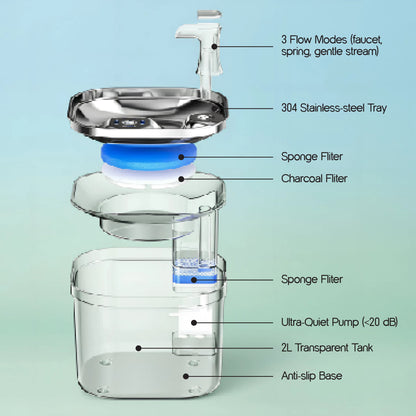 3 Flow Modes (faucet, spring, gentle stream)

304 Stainless-steel Tray

Sponge Fliter

Charcoal Fliter

Sponge Fliter

Ultra-Quiet Pump (<20 dB)

2L Transparent Tank

Anti-slip Base