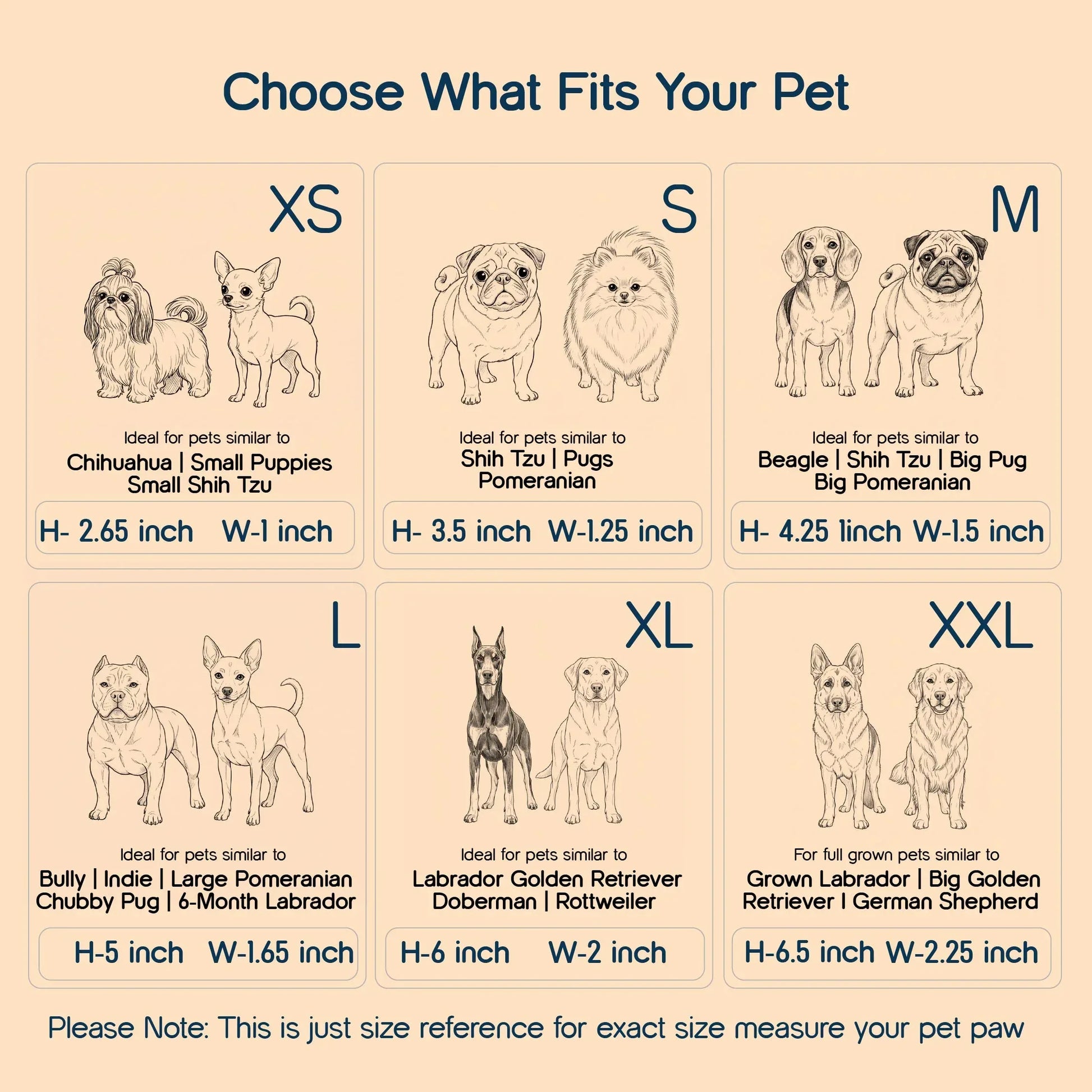 Choose What Fits Your Pet

XS

Ideal for pets similar to
Chihuahua | Small Puppies
Small Shih Tzu

H- 2.65 inch W-1 inch

S

Ideal for pets similar to
Shih Tzu | Pugs
Pomeranian

H- 3.5 inch W-1.25 inch

M

Ideal for pets similar to
Beagle | Shih Tzu | Big Pug
Big Pomeranian

H- 4.25 1inch W-1.5 inch

L

Ideal for pets similar to
Bully | Indie | Large Pomeranian
Chubby Pug | 6-Month Labrador

H-5 inch W-1.65 inch

XL

Ideal for pets similar to
Labrador Golden Retriever
Doberman | Rottweiler

H-6 inch W-2 inch

XXL

For full grown pets similar to
Grown Labrador | Big Golden
Retriever I German Shepherd

H-6.5 inch W-2.25 inch

Please Note: This is just size reference for exact size measure your pet paw