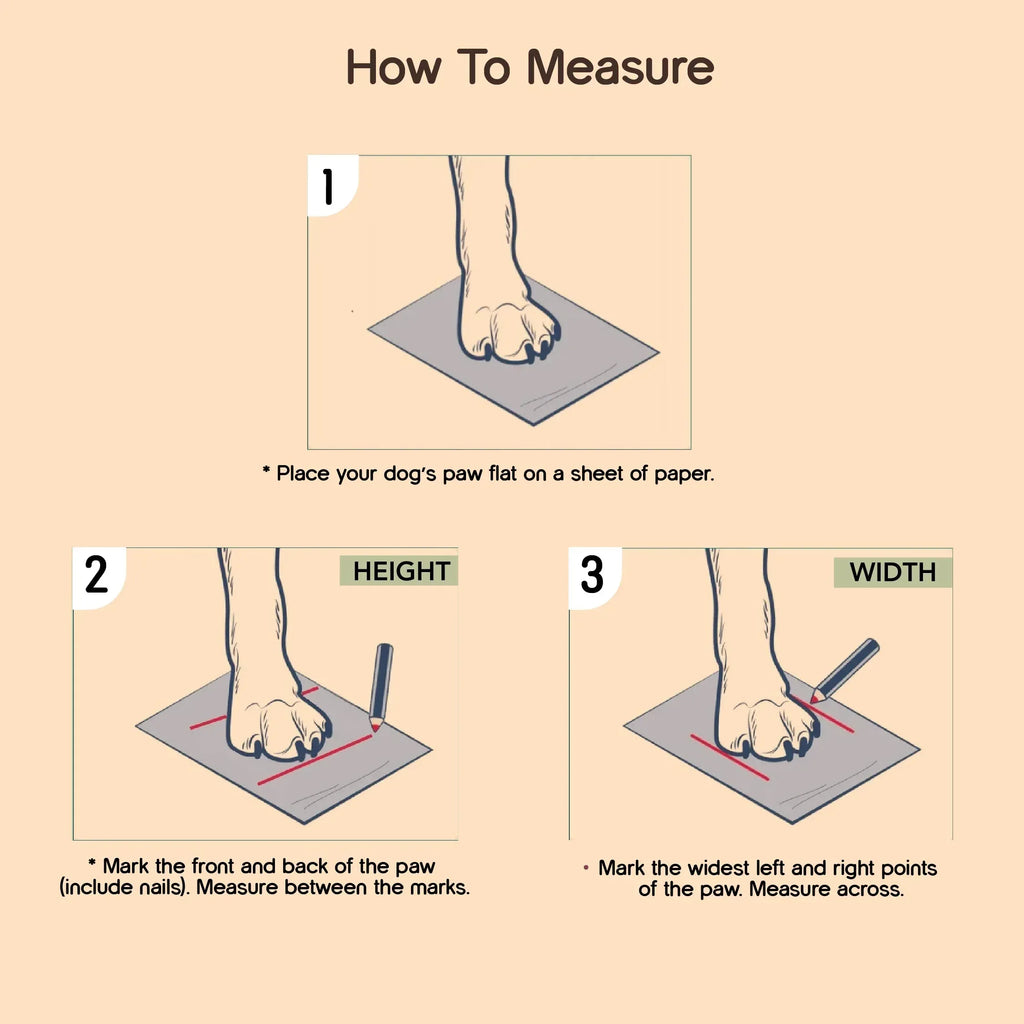 How To Measure

1

* Place your dog's paw flat on a sheet of paper.

2

HEIGHT

* Mark the front and back of the paw (include nails). Measure between the marks.

3

WIDTH

• Mark the widest left and right points of the paw. Measure across.