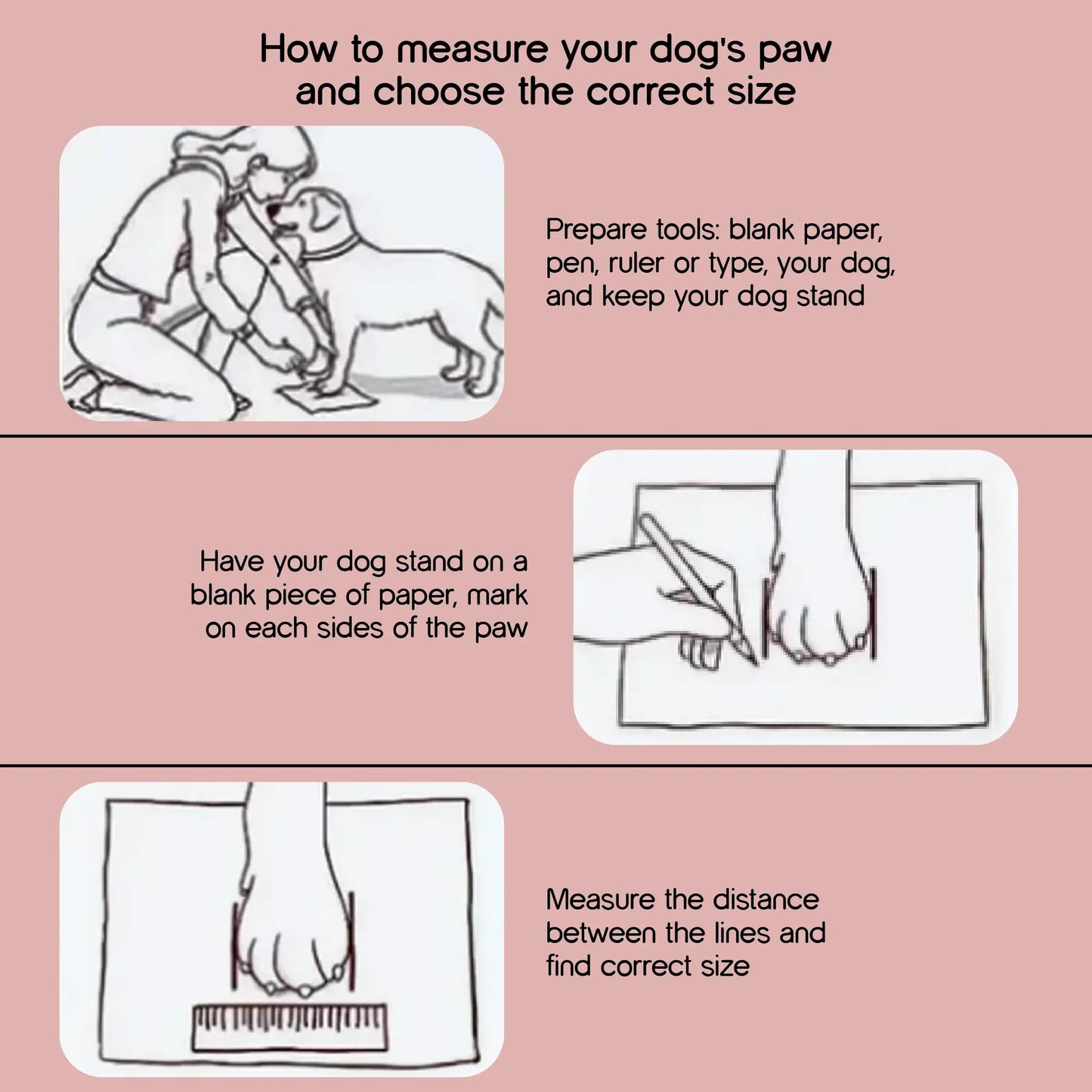 How to measure your dog's paw and choose the correct size

Prepare tools: blank paper, pen, ruler or type, your dog, and keep your dog stand

Have your dog stand on a blank piece of paper, mark on each sides of the paw

Measure the distance between the lines and find correct size