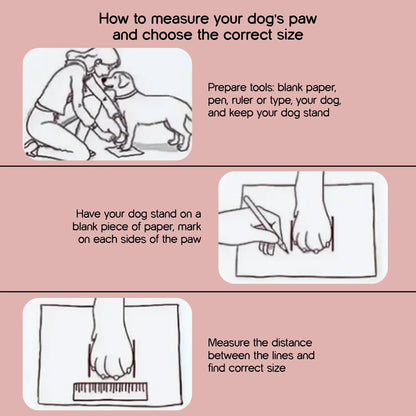 How to measure your dog's paw and choose the correct size

Prepare tools: blank paper, pen, ruler or type, your dog, and keep your dog stand

Have your dog stand on a blank piece of paper, mark on each sides of the paw

Measure the distance between the lines and find correct size