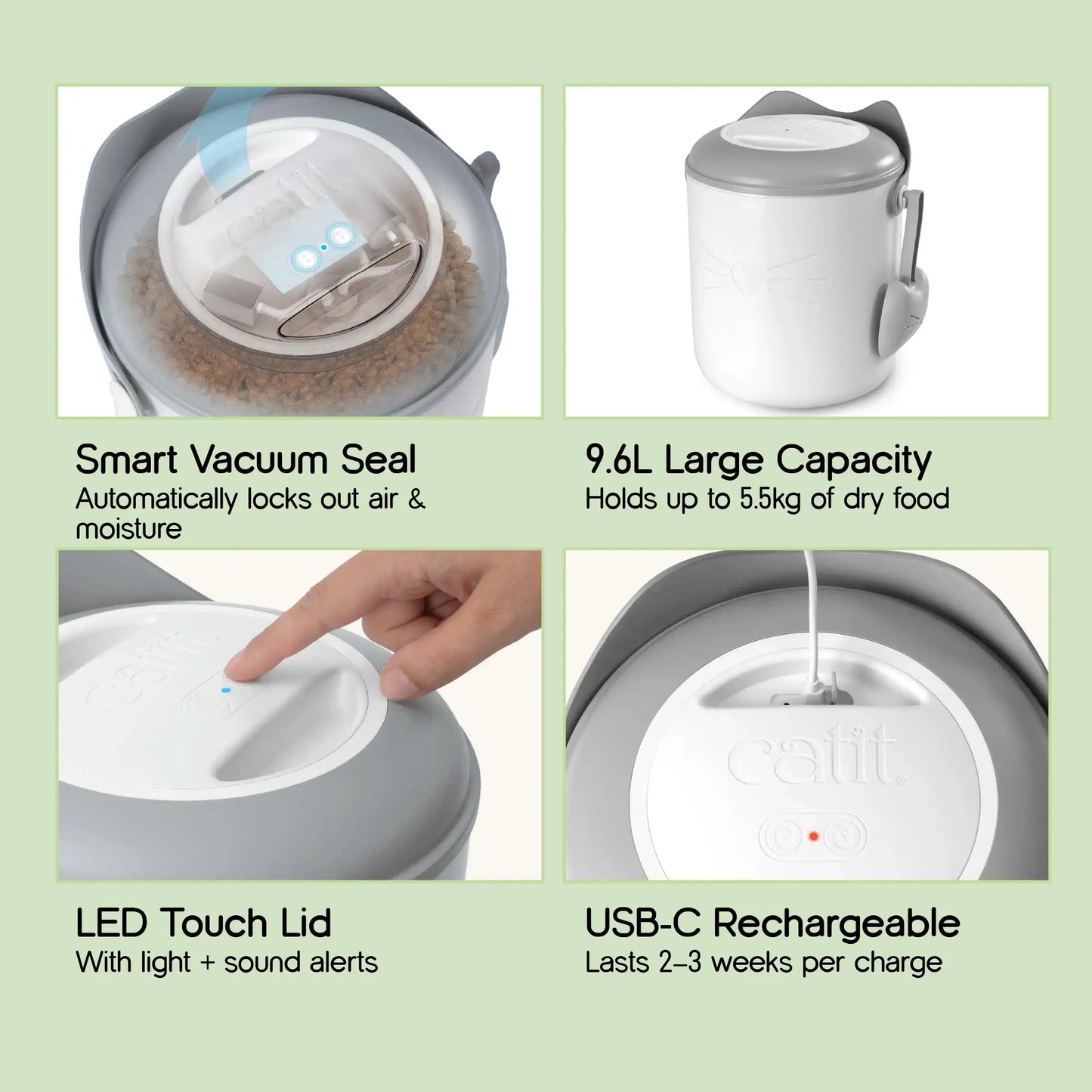 catit

Smart Vacuum Seal
Automatically locks out air & moisture

9.6L Large Capacity
Holds up to 5.5kg of dry food

catit

LED Touch Lid
With light + sound alerts

catit

USB-C Rechargeable
Lasts 2–3 weeks per charge