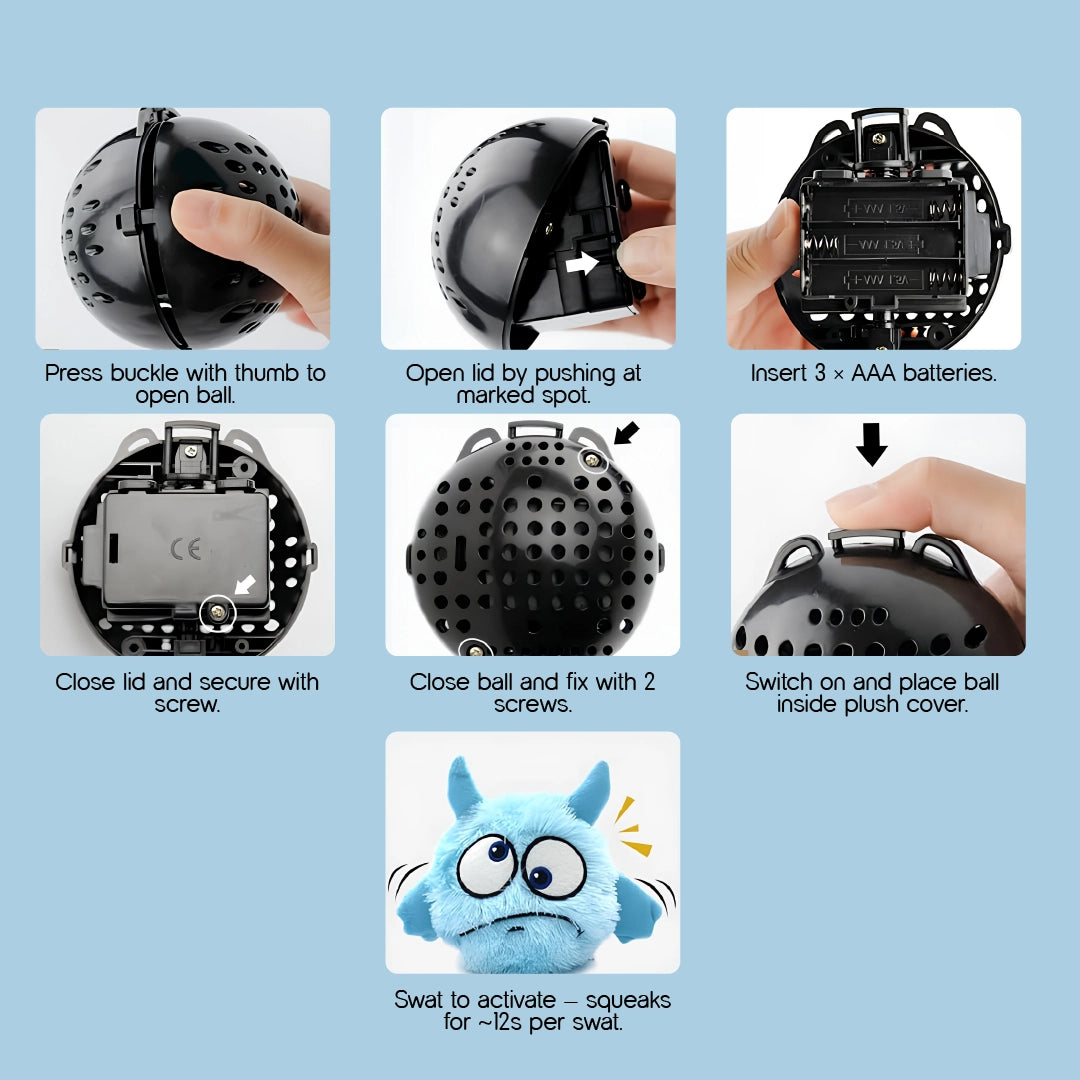 Press buckle with thumb to open ball.

Open lid by pushing at marked spot.

Insert 3 × AAA batteries.

CE

Close lid and secure with screw.

Close ball and fix with 2 screws.

Switch on and place ball inside plush cover.

Swat to activate – squeaks for ~12s per swat.