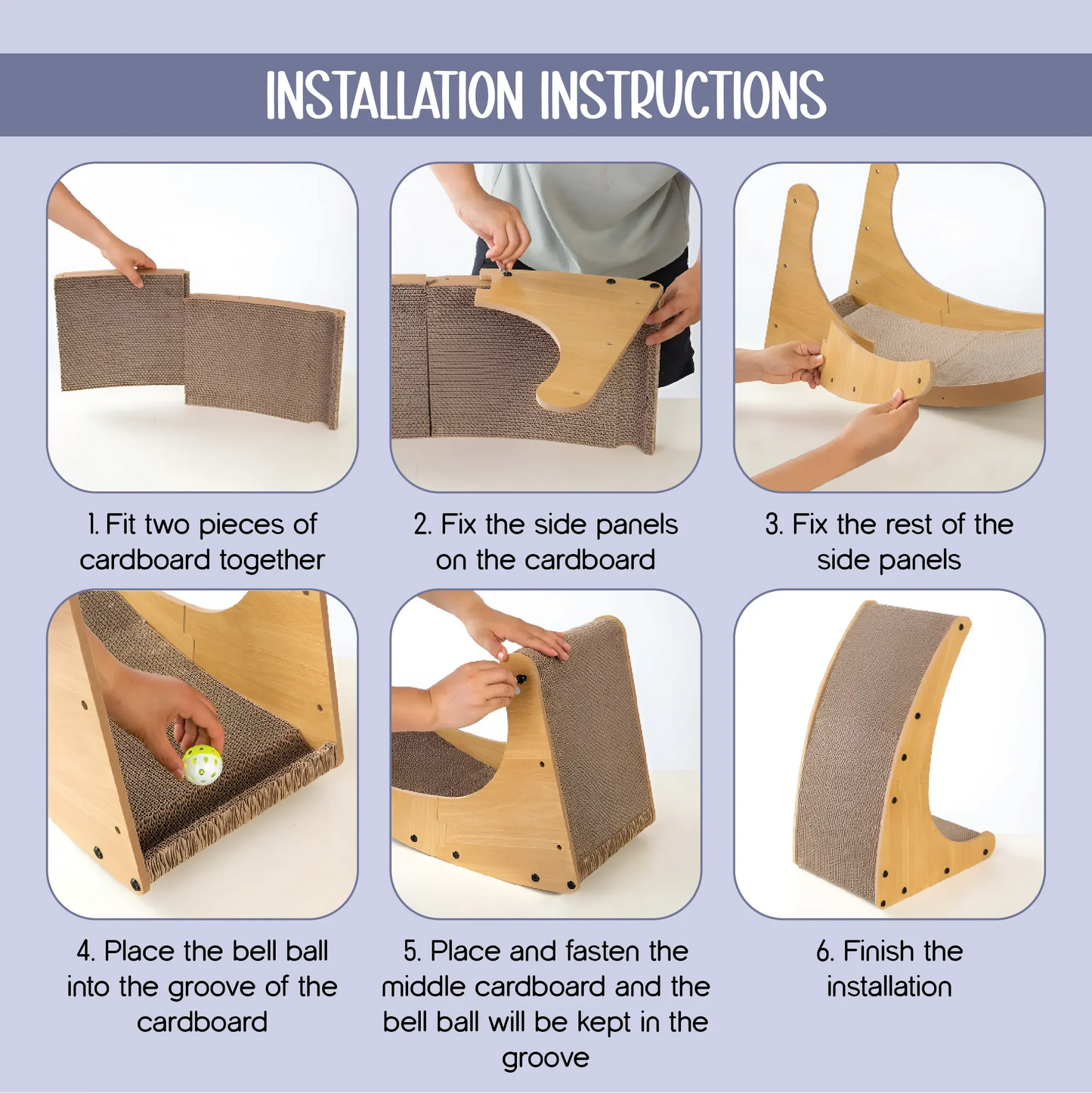 INSTALLATION INSTRUCTIONS

1. Fit two pieces of cardboard together

2. Fix the side panels on the cardboard

3. Fix the rest of the side panels

4. Place the bell ball into the groove of the cardboard

5. Place and fasten the middle cardboard and the bell ball will be kept in the groove

6. Finish the installation