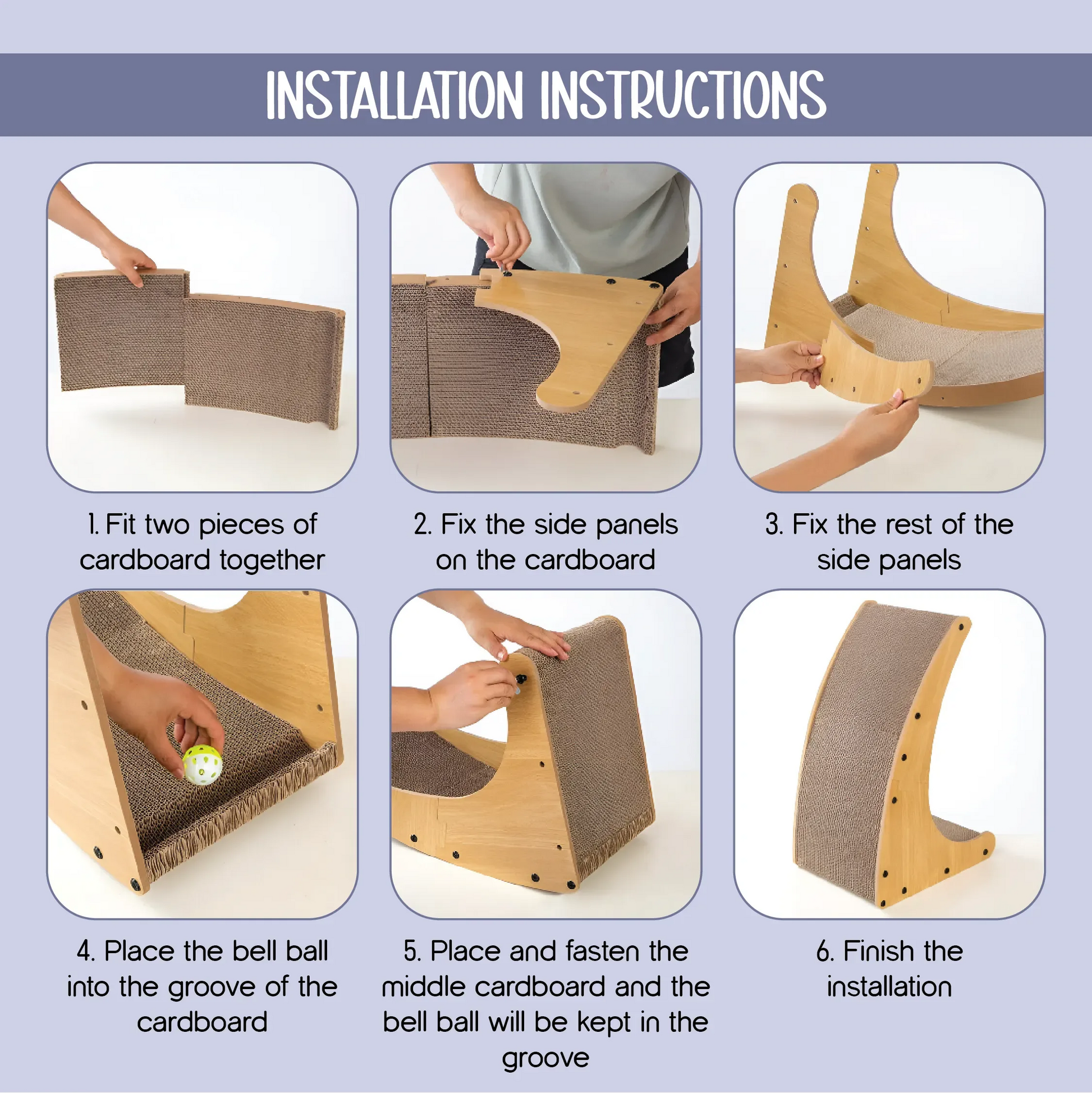 INSTALLATION INSTRUCTIONS

1. Fit two pieces of cardboard together

2. Fix the side panels on the cardboard

3. Fix the rest of the side panels

4. Place the bell ball into the groove of the cardboard

5. Place and fasten the middle cardboard and the bell ball will be kept in the groove

6. Finish the installation