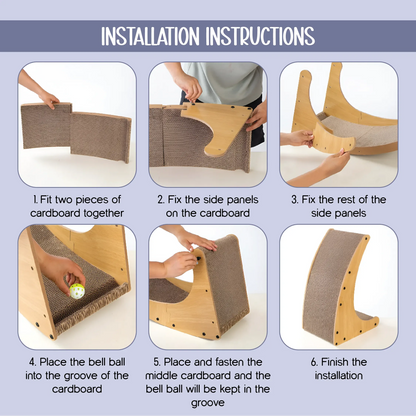 INSTALLATION INSTRUCTIONS

1. Fit two pieces of cardboard together

2. Fix the side panels on the cardboard

3. Fix the rest of the side panels

4. Place the bell ball into the groove of the cardboard

5. Place and fasten the middle cardboard and the bell ball will be kept in the groove

6. Finish the installation