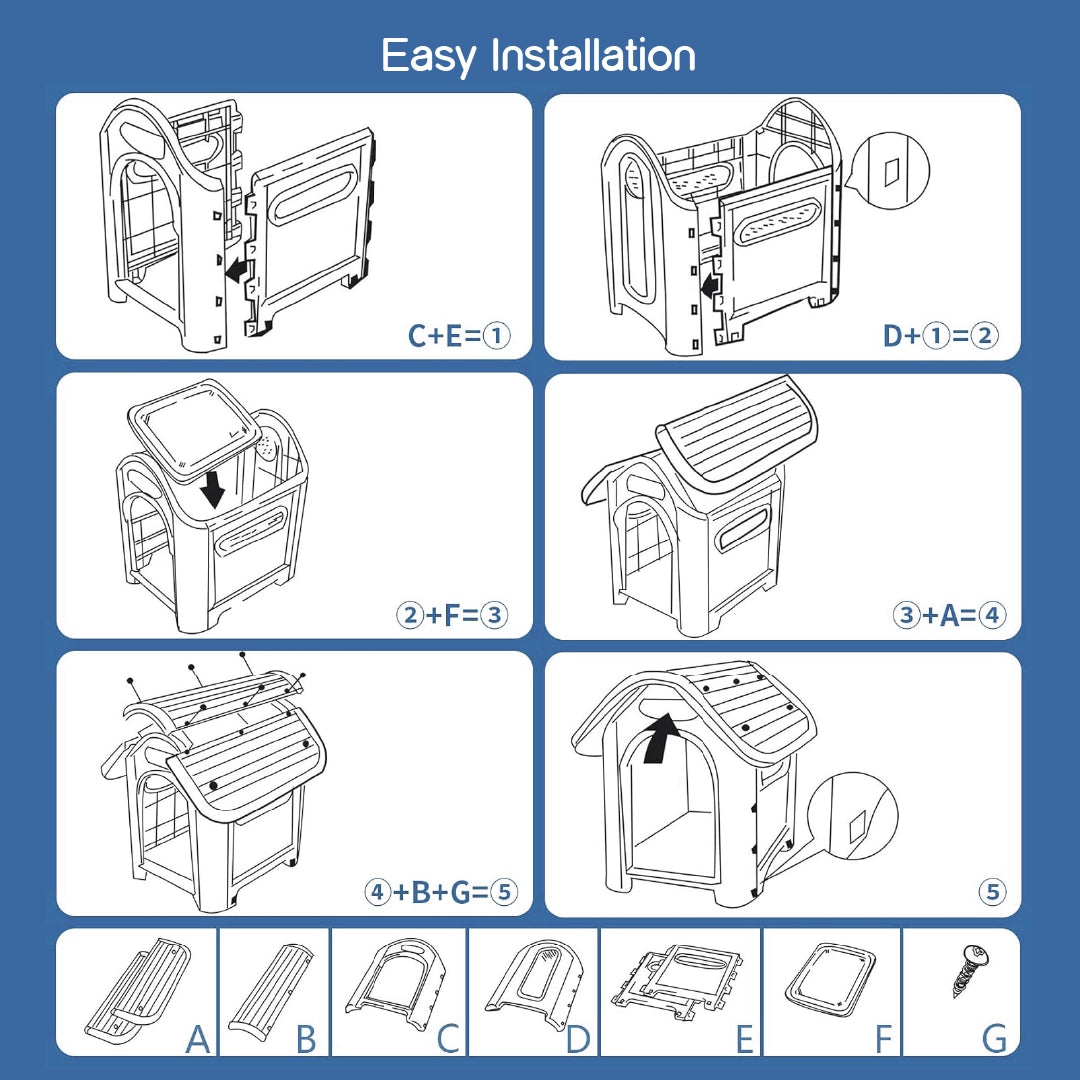 Easy Installation

C+E=①

D+①=②

②+F=③

③+A=④

④+B+G=⑤

⑤

A

B

C

D

E

F

G