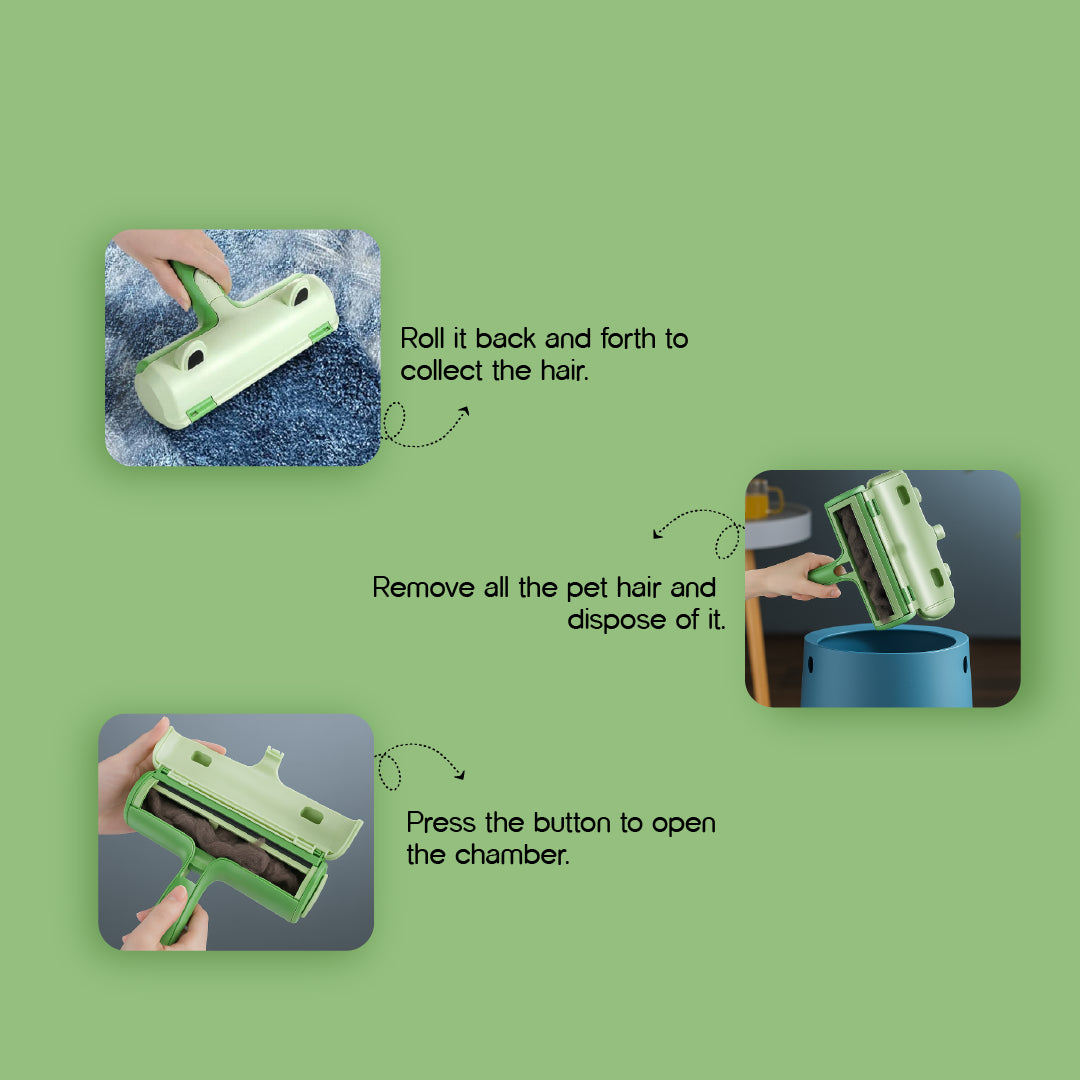 Roll it back and forth to collect the hair.

Remove all the pet hair and dispose of it.

Press the button to open the chamber.