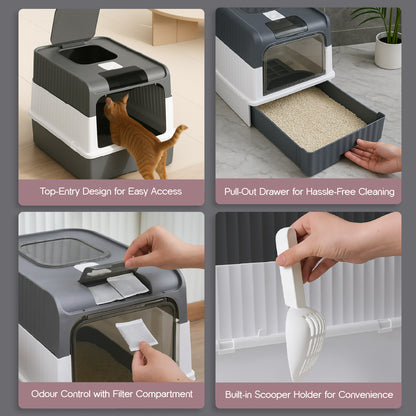 Top-Entry Design for Easy Access

Pull-Out Drawer for Hassle-Free Cleaning

Odour Control with Filter Compartment

Built-in Scooper Holder for Convenience