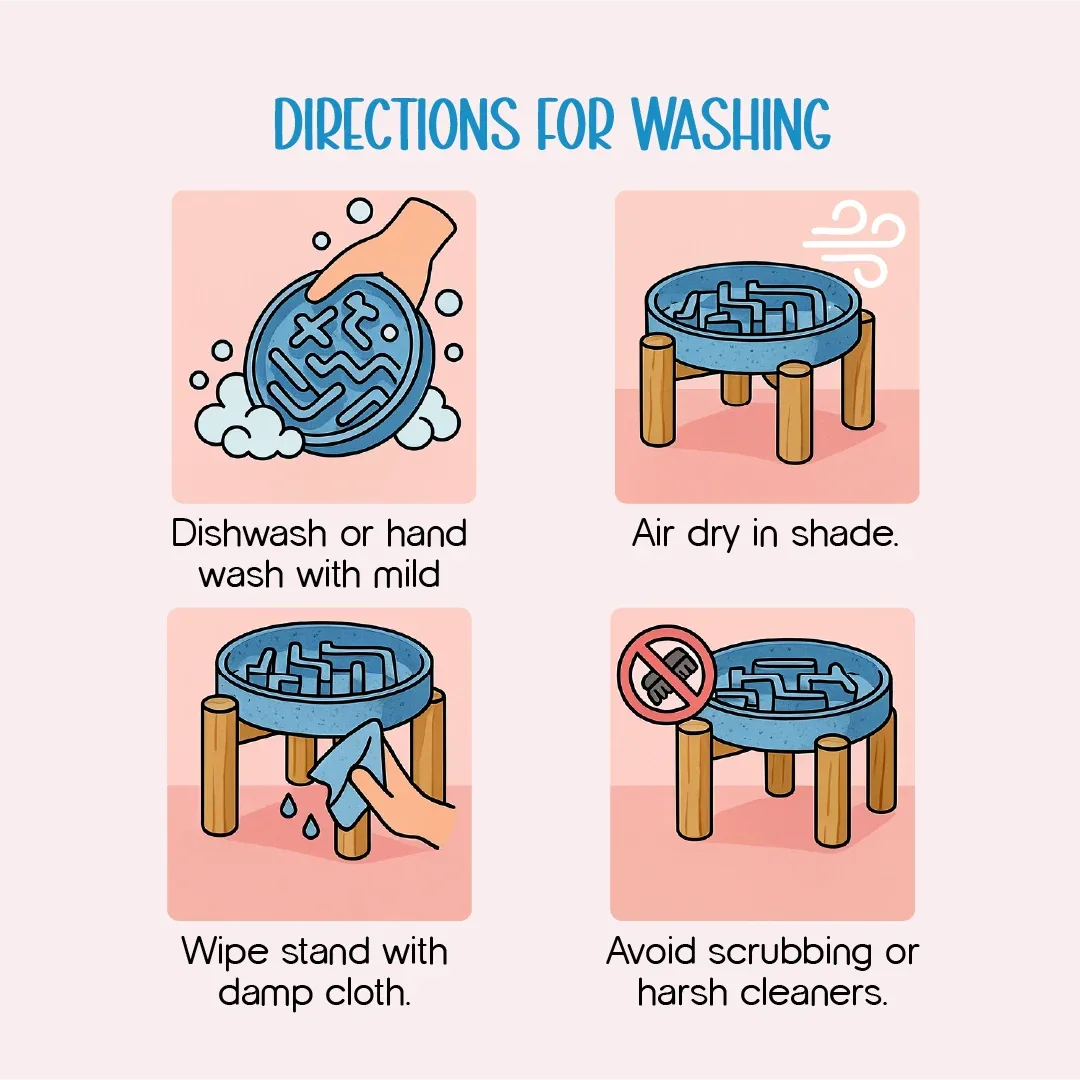 DIRECTIONS FOR WASHING

Dishwash or hand wash with mild

Air dry in shade.

Wipe stand with damp cloth.

Avoid scrubbing or harsh cleaners.