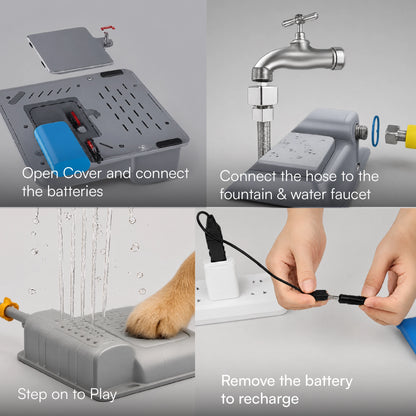 Open Cover and connect the batteries

Connect the hose to the fountain & water faucet

Step on to Play

Remove the battery to recharge