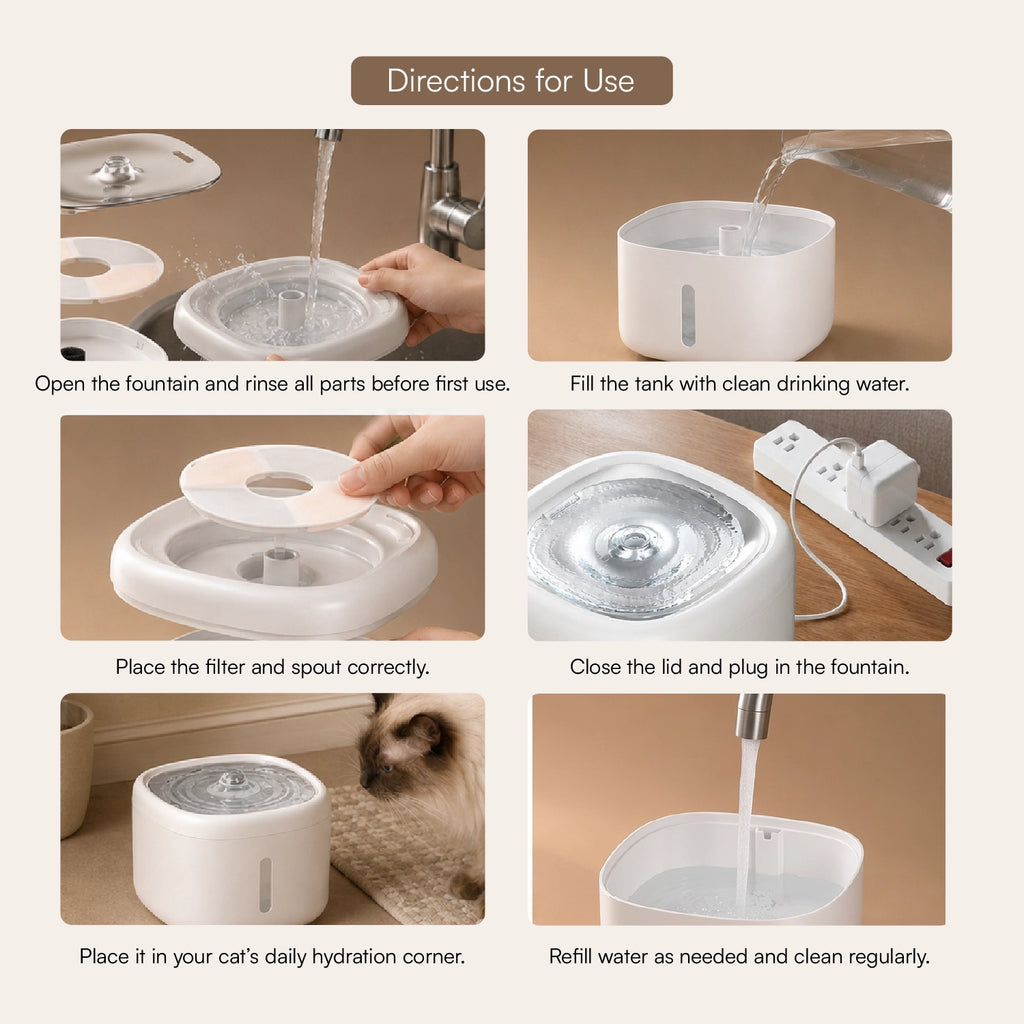 Directions for Use

Open the fountain and rinse all parts before first use.

Fill the tank with clean drinking water.

Place the filter and spout correctly.

Close the lid and plug in the fountain.

Place it in your cat's daily hydration corner.

Refill water as needed and clean regularly.