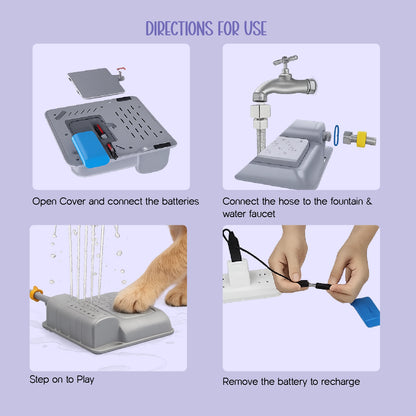 DIRECTIONS FOR USE

Open Cover and connect the batteries

Connect the hose to the fountain & water faucet

Step on to Play

Remove the battery to recharge